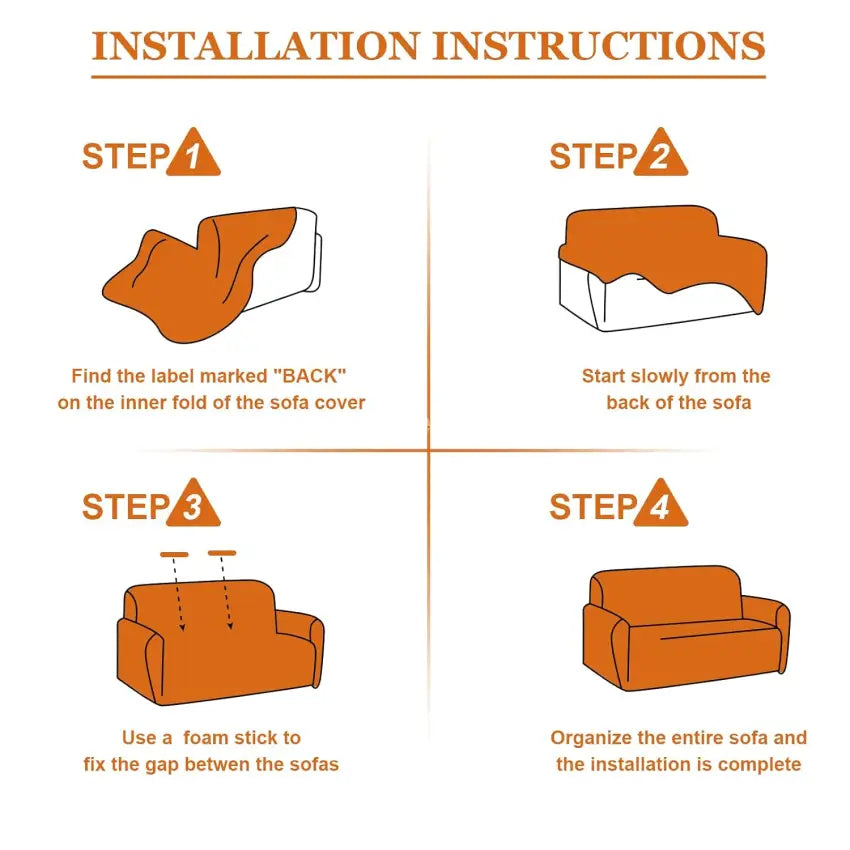 INSTALLATION INSTRUCTIONS

STEP 1

Find the label marked "BACK" on the inner fold of the sofa cover

STEP 2

Start slowly from the back of the sofa

STEP 3

Use a foam stick to fix the gap betwen the sofas

STEP 4

Organize the entire sofa and the installation is complete